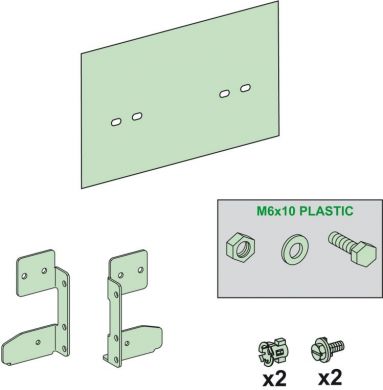 M6x10 PLASTIC

x2 x2