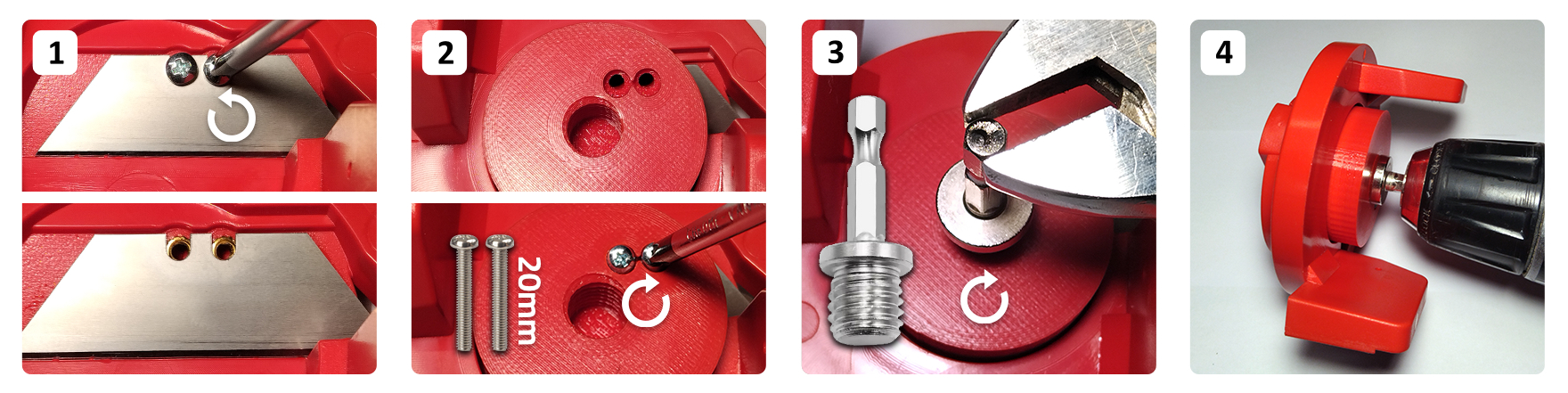 1

2

20mm

3

4