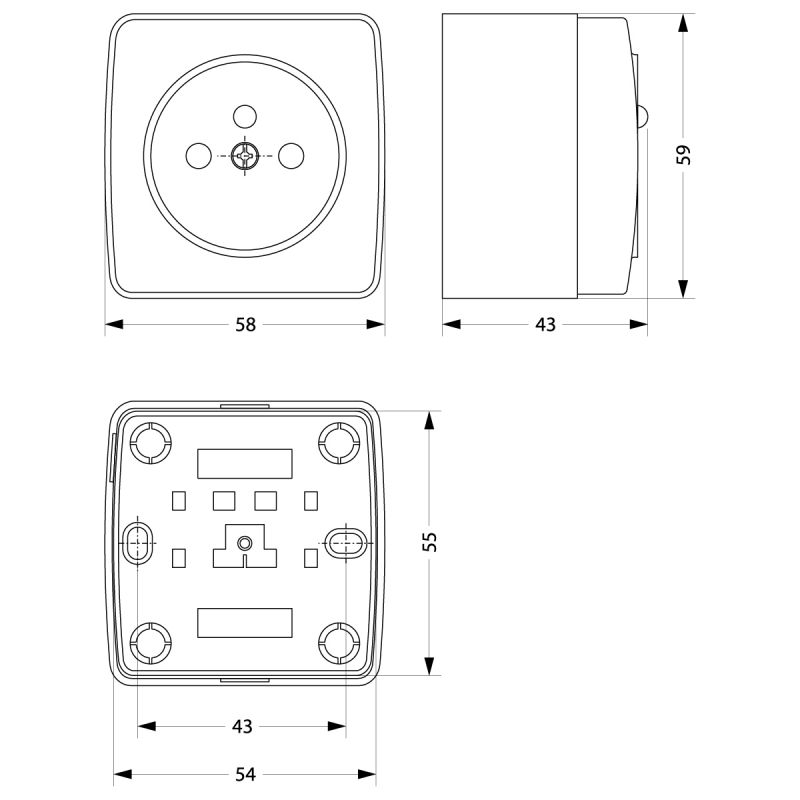 58

43

59

55

43

54